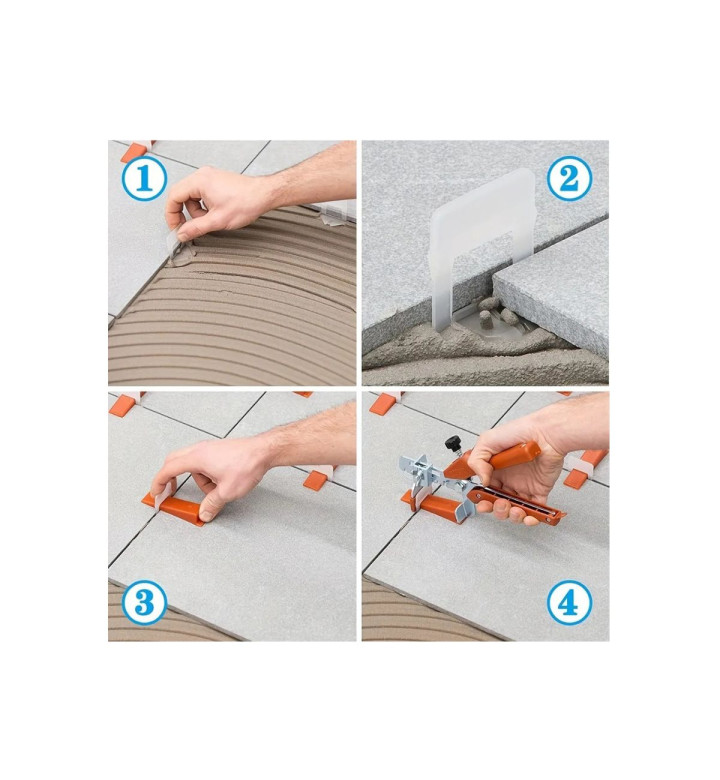 1
2
3
4