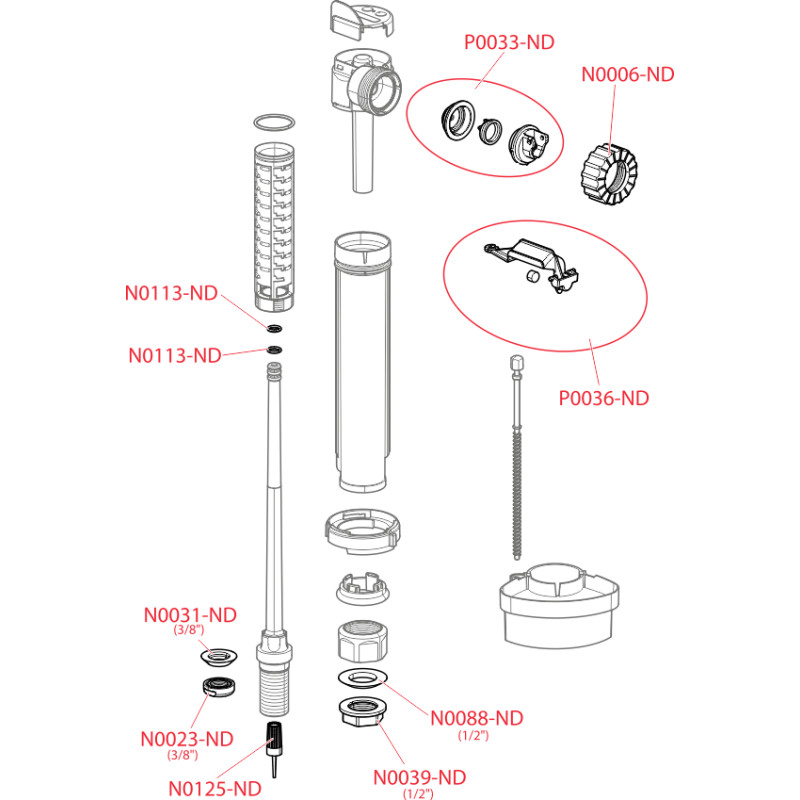 P0033-ND

N0006-ND

N0113-ND

N0113-ND

P0036-ND

N0031-ND
(3/8")

N0023-ND
(3/8")

N0125-ND

N0088-ND
(1/2")

N0039-ND
(1/2")