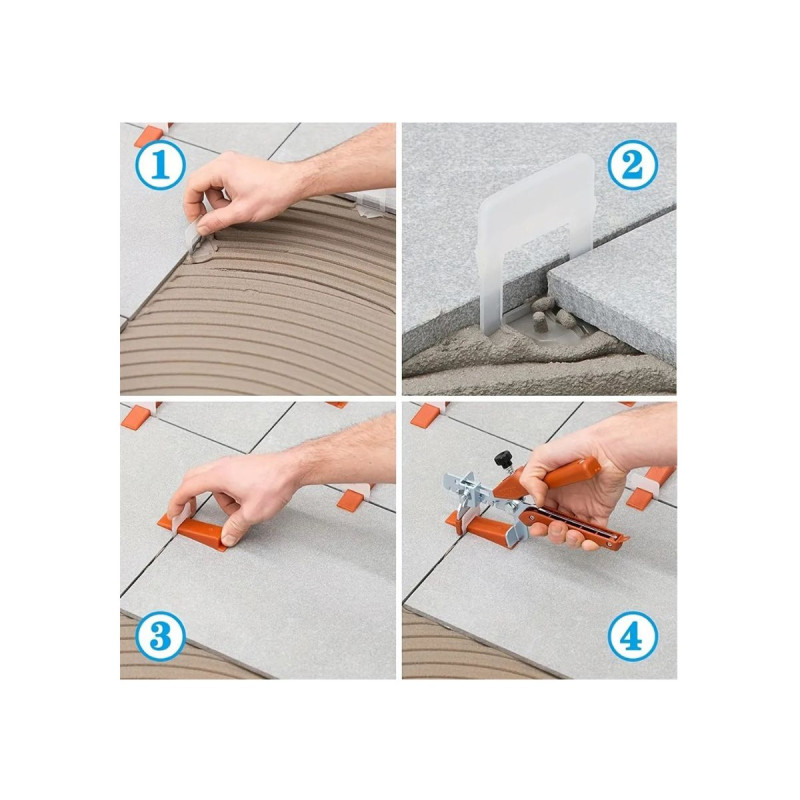 1

2

3

4